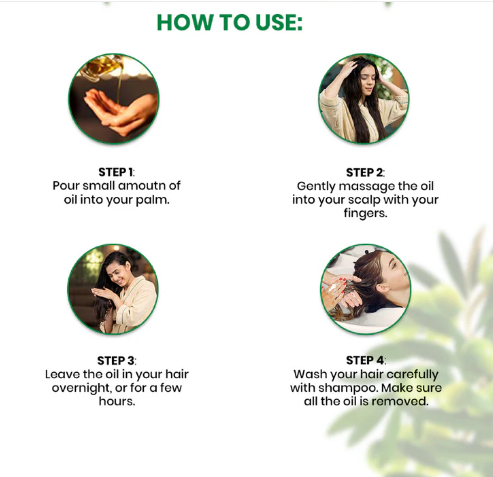 HOW TO USE:

STEP 1:
Pour small amoutn of oil into your palm.

STEP 2:
Gently massage the oil into your scalp with your fingers.

STEP 3:
Leave the oil in your hair overnight, or for a few hours.

STEP 4:
Wash your hair carefully with shampoo. Make sure all the oil is removed.